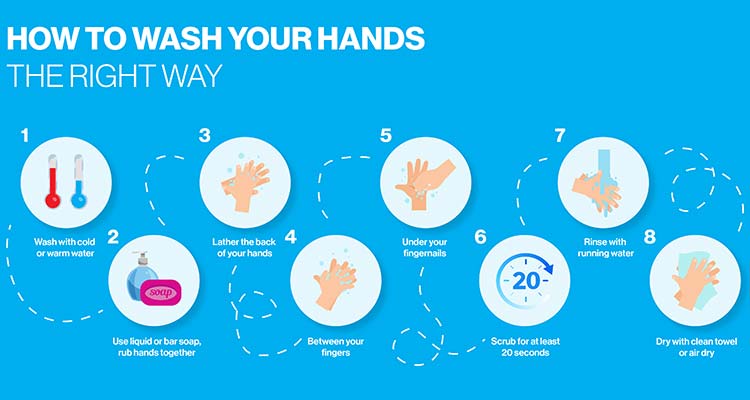 HOW TO WASH YOUR HANDS
THE RIGHT WAY

1
Wash with cold or warm water

2
soap
Use liquid or bar soap, rub hands together

3
Lather the back of your hands

4
Between your fingers

5
Under your fingernails

6
20
Scrub for at least 20 seconds

7
Rinse with running water

8
Dry with clean towel or air dry